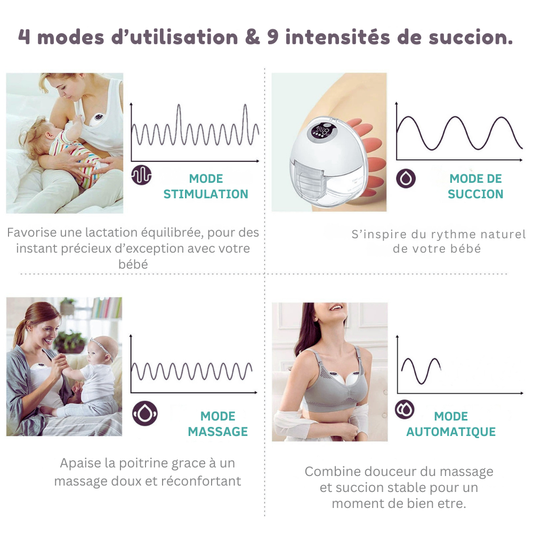 4 modes d'utilisation & 9 intensités de succion.

MODE STIMULATION

Favorise une lactation équilibrée, pour des instant précieux d'exception avec votre bébé

MODE DE SUCCION

S'inspire du rythme naturel de votre bébé

MODE MASSAGE

Apaise la poitrine grace à un massage doux et réconfortant

MODE AUTOMATIQUE

Combine douceur du massage et succion stable pour un moment de bien etre.